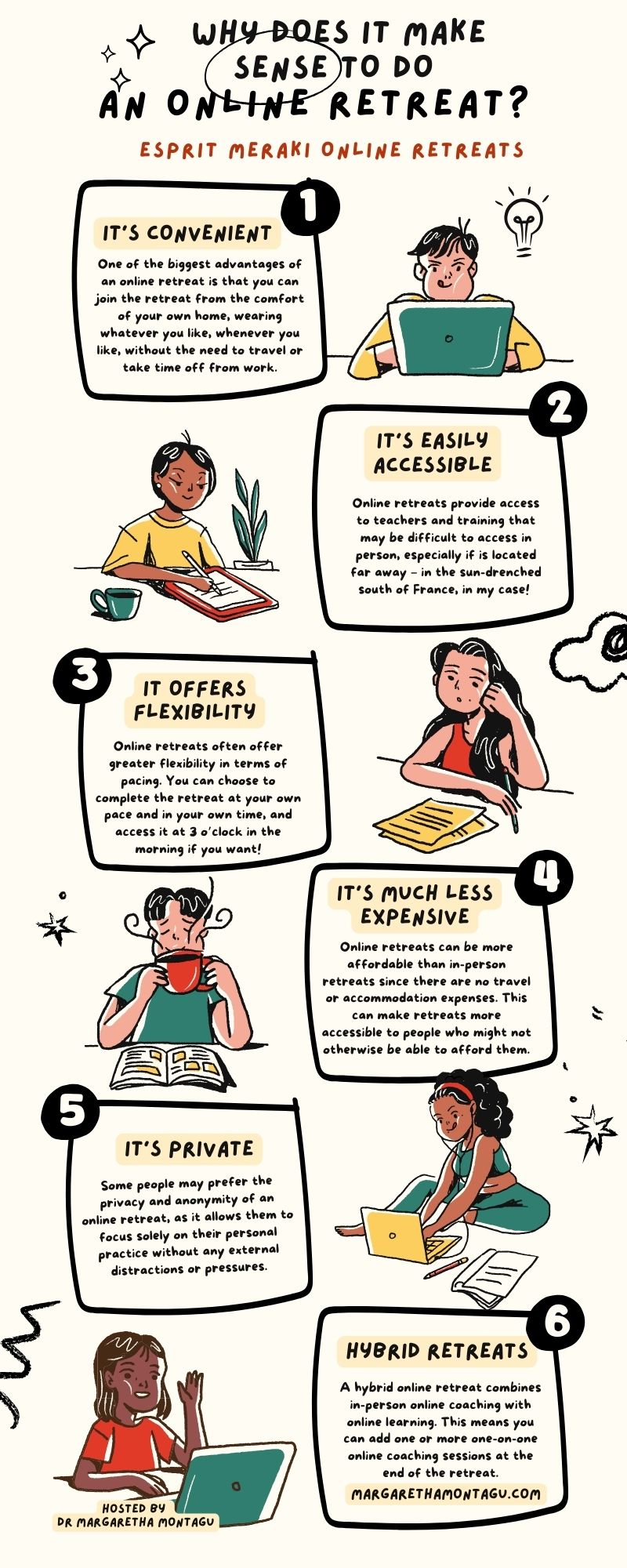 WHY DOES IT MAKE SENSE TO DO AN ONLINE RETREAT?

ESPRIT MERAKI ONLINE RETREATS

1

IT'S CONVENIENT

One of the biggest advantages of an online retreat is that you can join the retreat from the comfort of your own home, wearing whatever you like, whenever you like, without the need to travel or take time off from work.

2

IT'S EASILY ACCESSIBLE

Online retreats provide access to teachers and training that may be difficult to access in person, especially if is located far away – in the sun-drenched south of France, in my case!

3

IT OFFERS FLEXIBILITY

Online retreats often offer greater flexibility in terms of pacing. You can choose to complete the retreat at your own pace and in your own time, and access it at 3 o'clock in the morning if you want!

4

IT'S MUCH LESS EXPENSIVE

Online retreats can be more affordable than in-person retreats since there are no travel or accommodation expenses. This can make retreats more accessible to people who might not otherwise be able to afford them.

5

IT'S PRIVATE

Some people may prefer the privacy and anonymity of an online retreat, as it allows them to focus solely on their personal practice without any external distractions or pressures.

6

HYBRID RETREATS

A hybrid online retreat combines in-person online coaching with online learning. This means you can add one or more one-on-one online coaching sessions at the end of the retreat.

MARGARETHAMONTAGU.COM

HOSTED BY
DR MARGARETHA MONTAGU